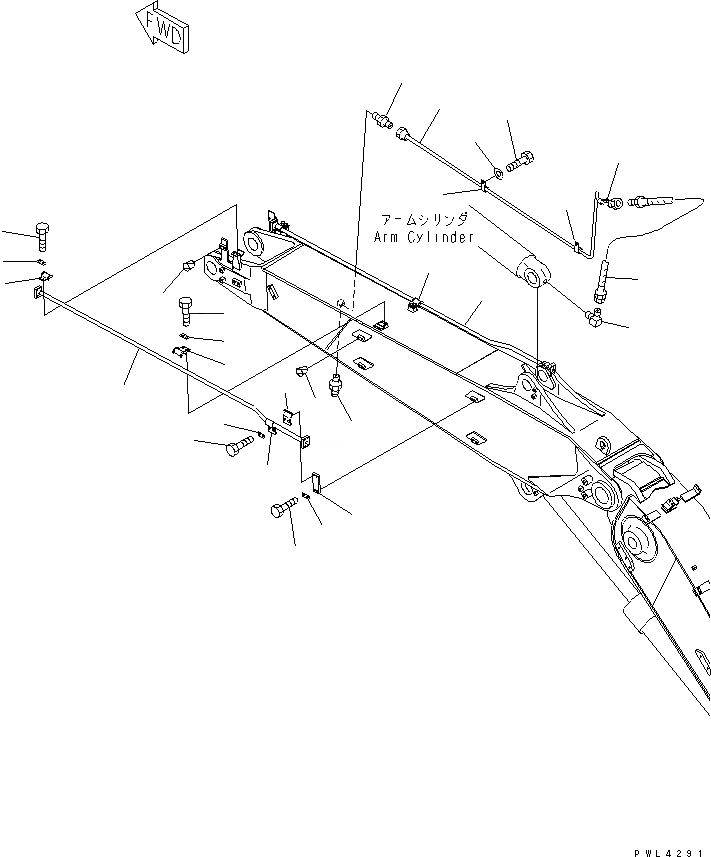 FWD

アームシリンダ
Arm Cylinder

PWL4291