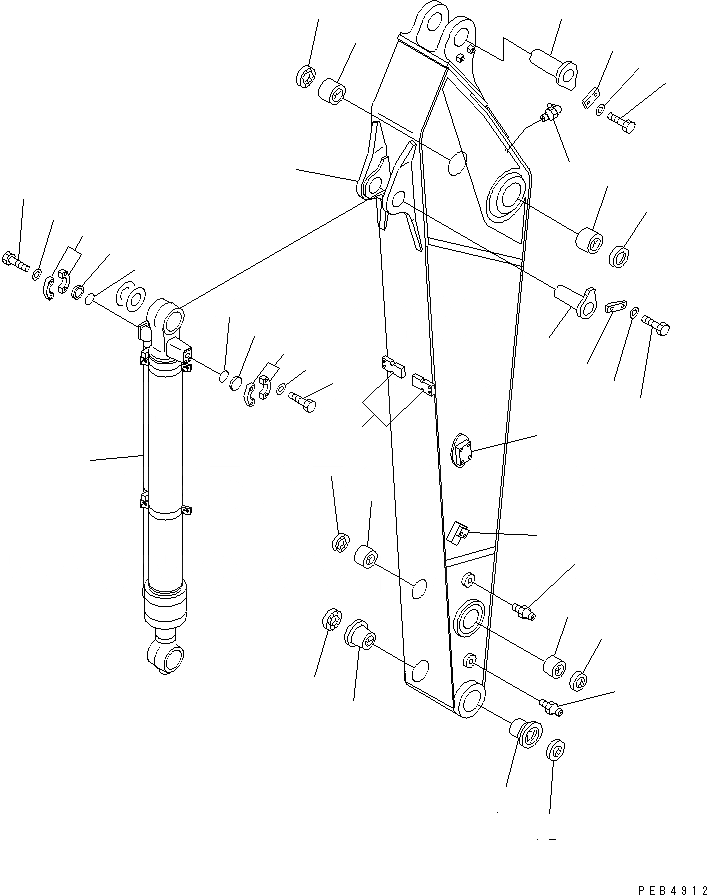 PEB4912