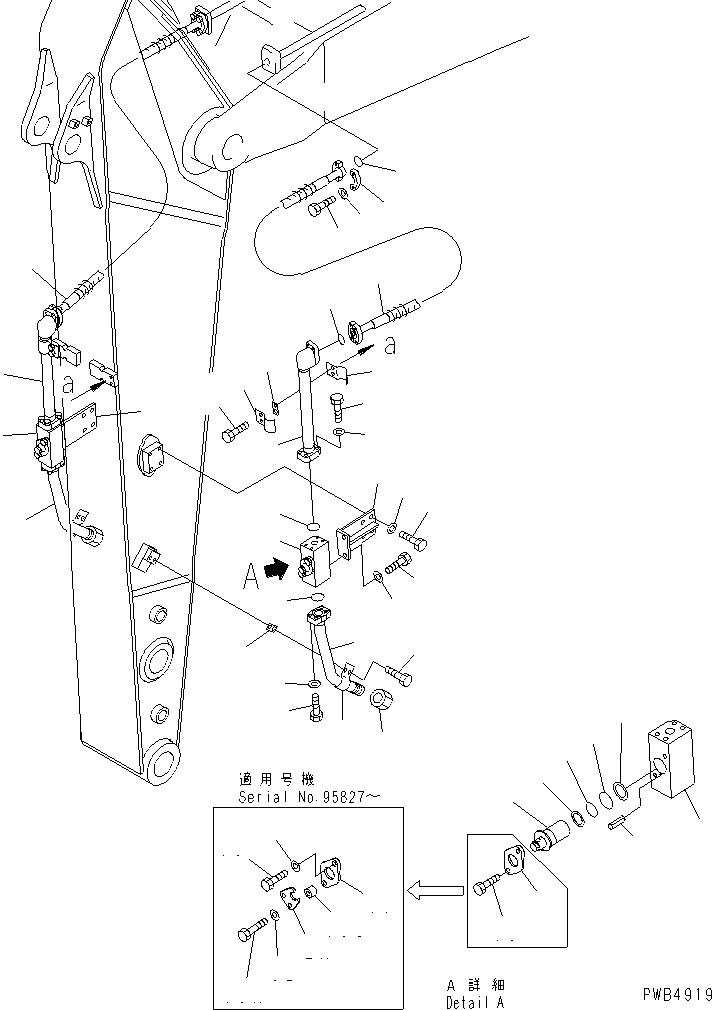 a

a

A

適用号機
Serial No.95827~

A 詳細
Detail A

PWB4919