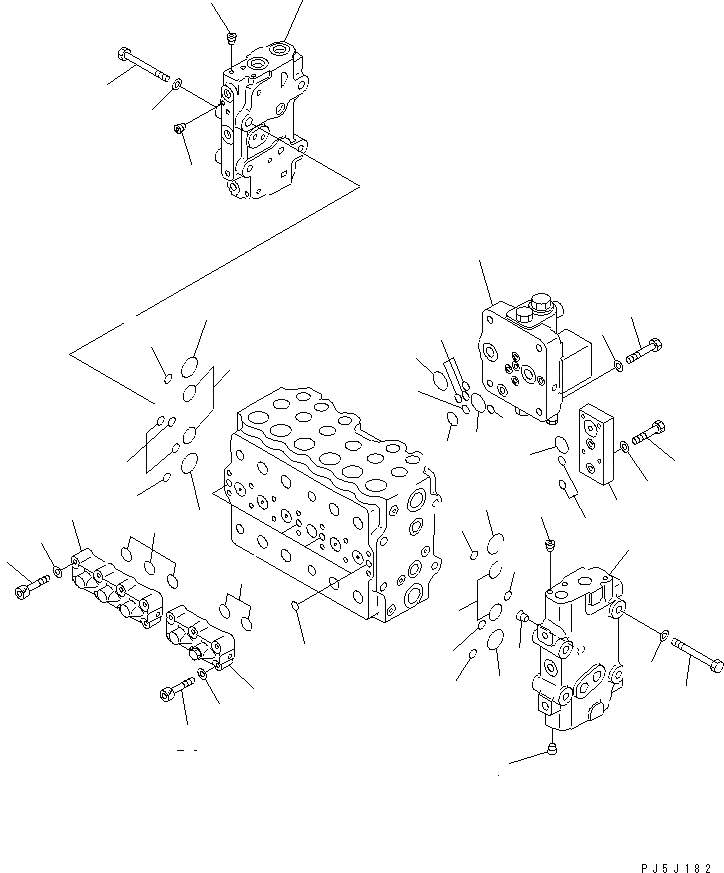 PJ5J182