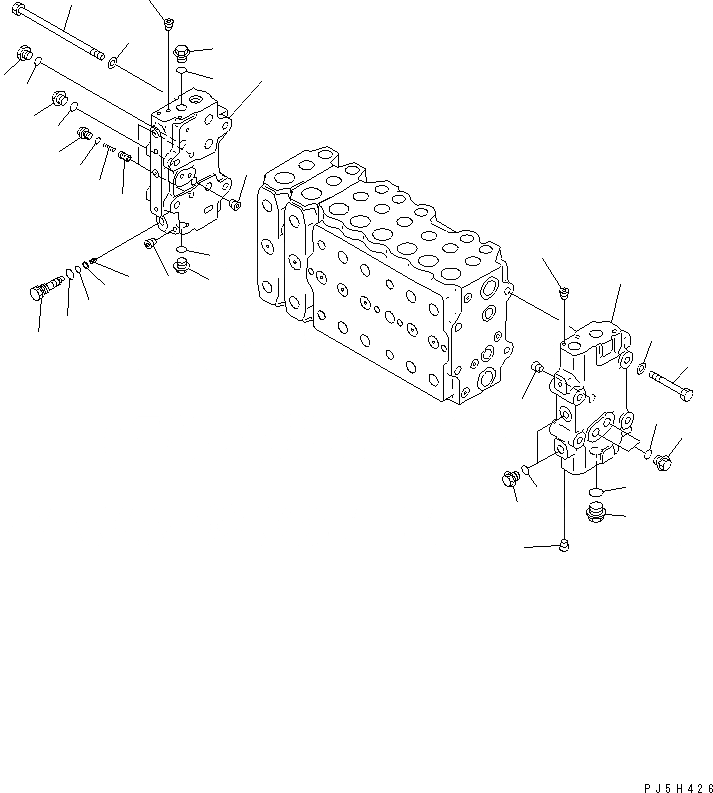 PJ5H426