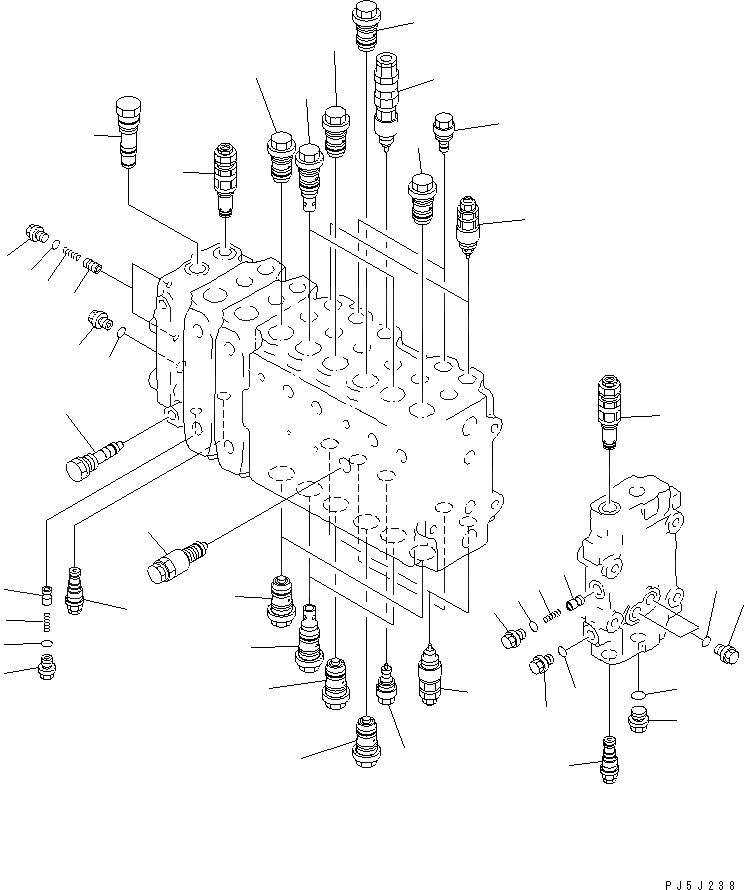 PJ5J238