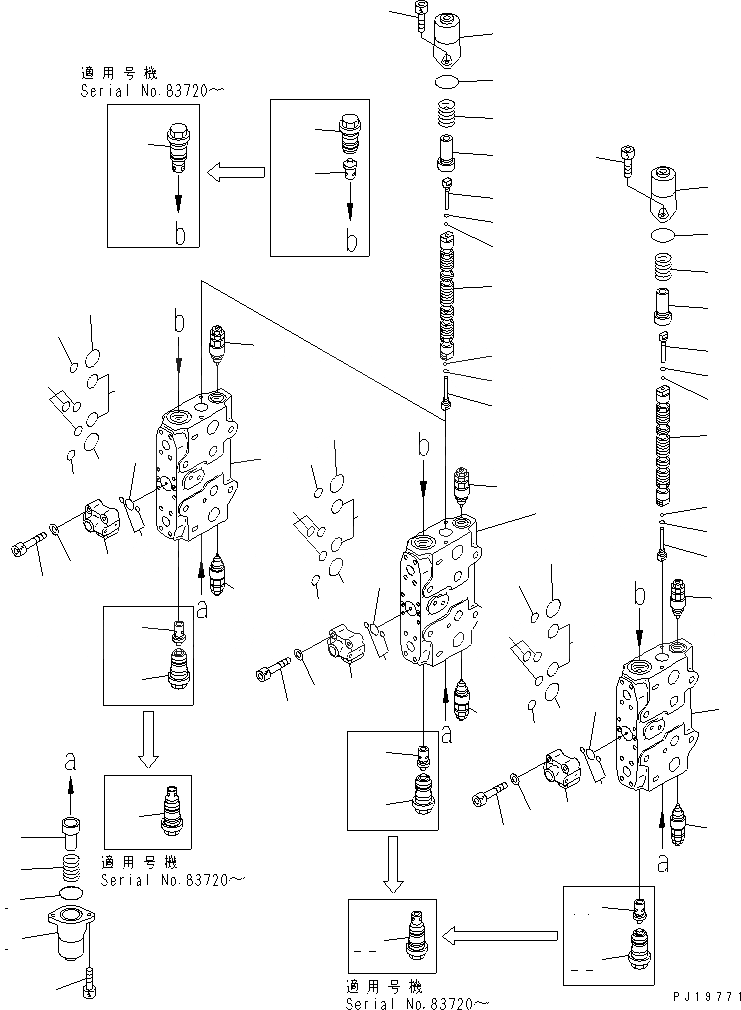 適用号機
Serial No.83720～

b

b

b

b

b

a

a

a

a

適用号機
Serial No.83720～

適用号機
Serial No.83720～

PJ19771