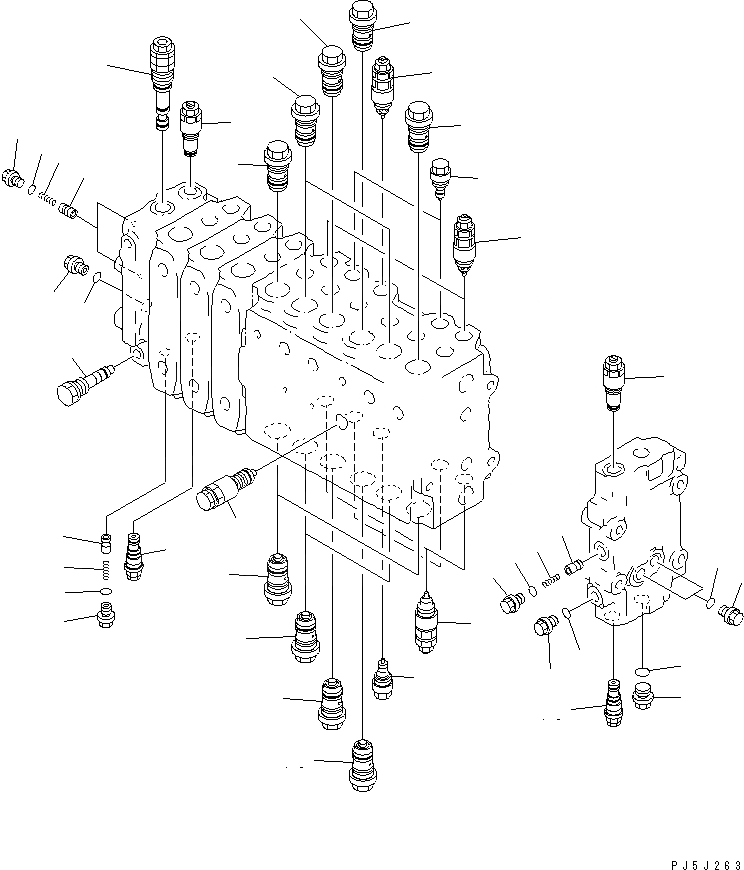 PJ5J263