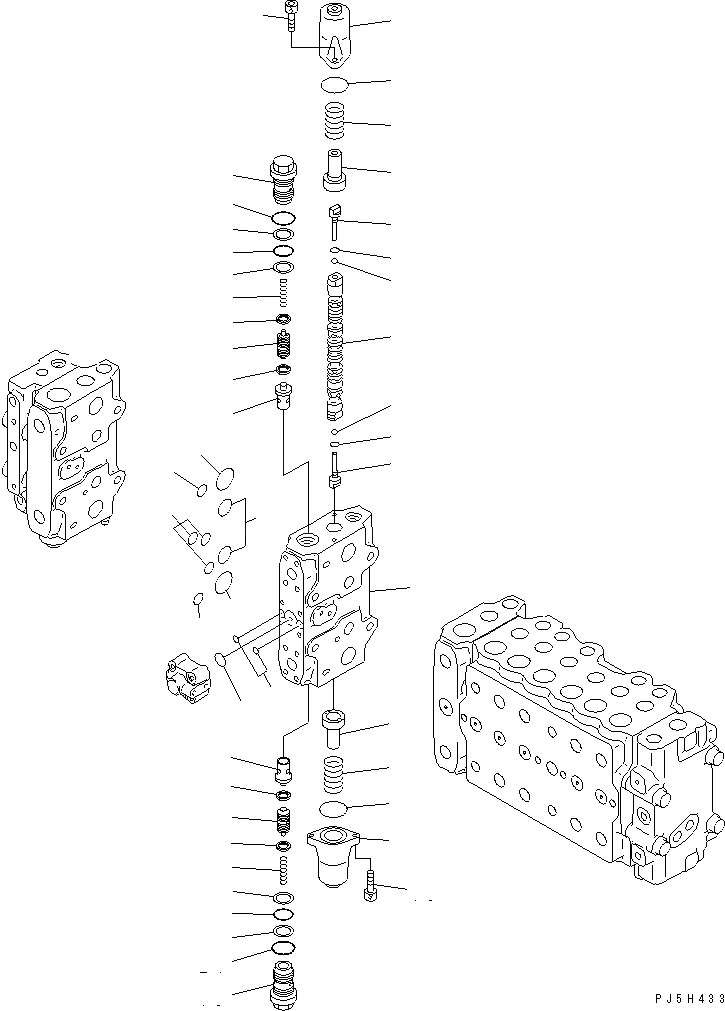 PJ5H433