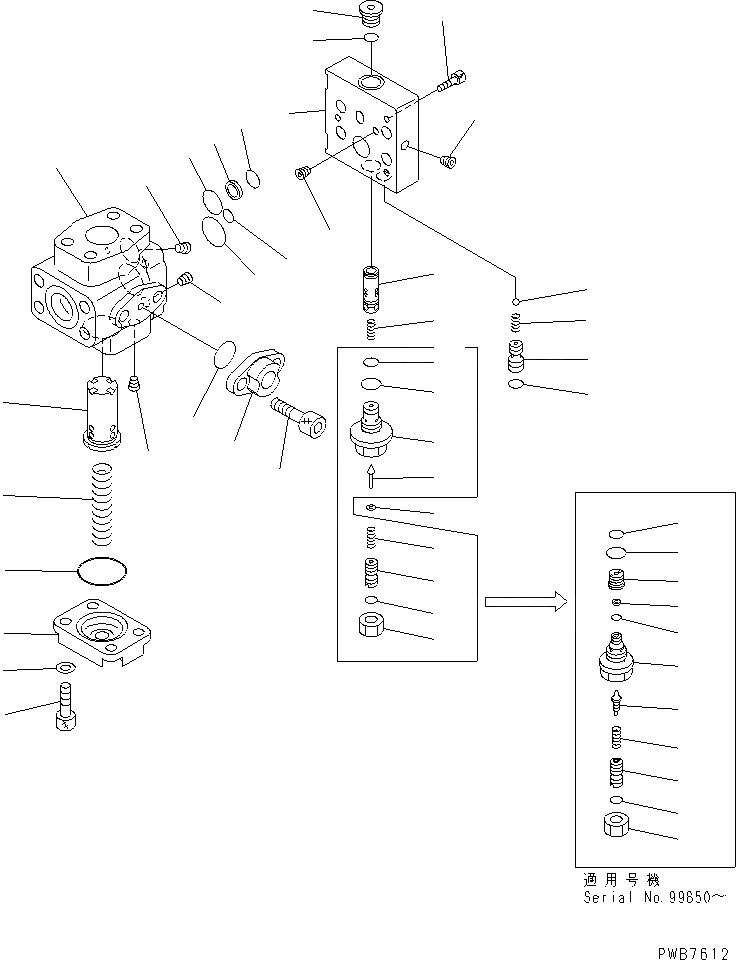 適用号機
Serial No.99850～

PWB7612