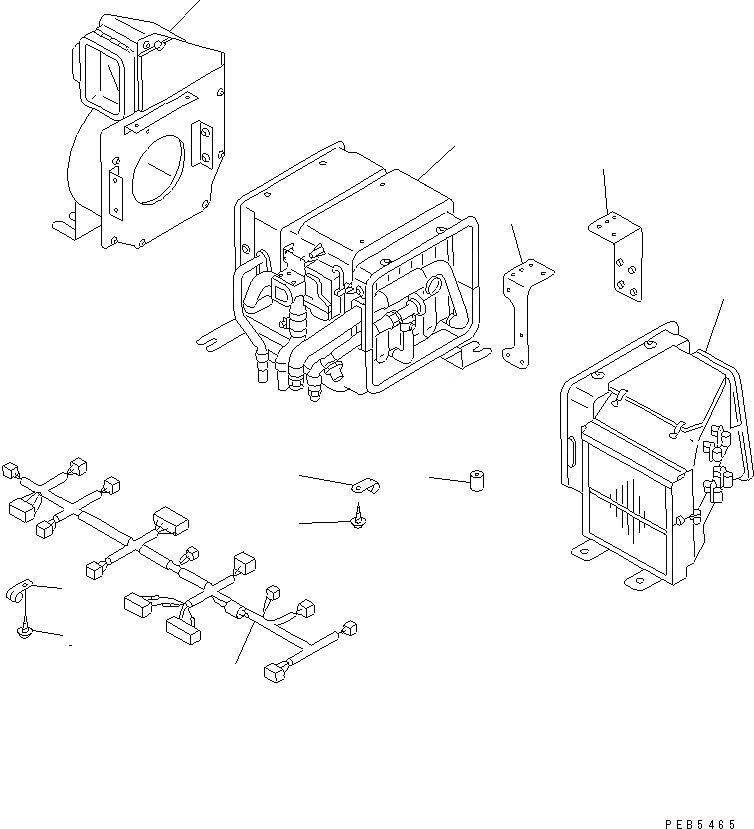 PEB5465