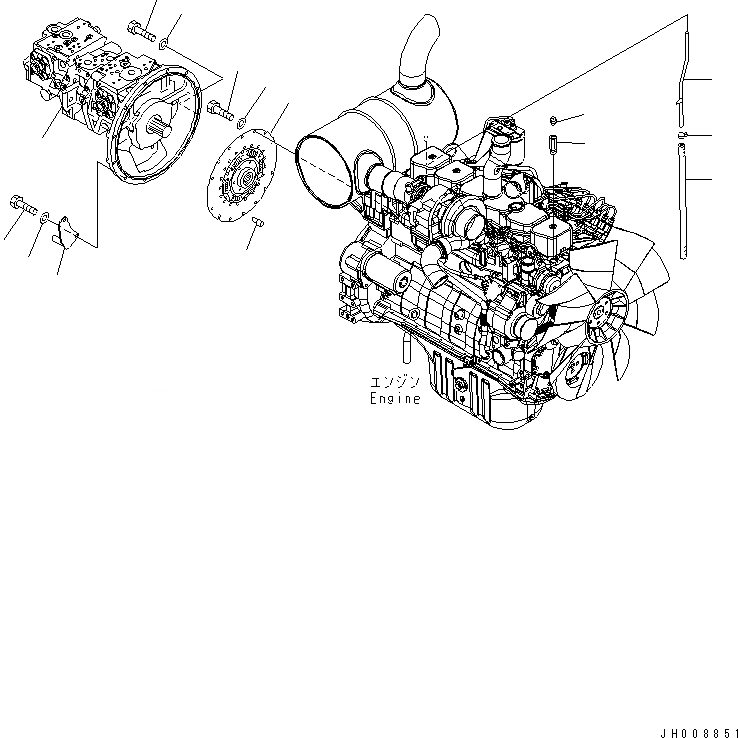 エンジン
Engine

JH008851