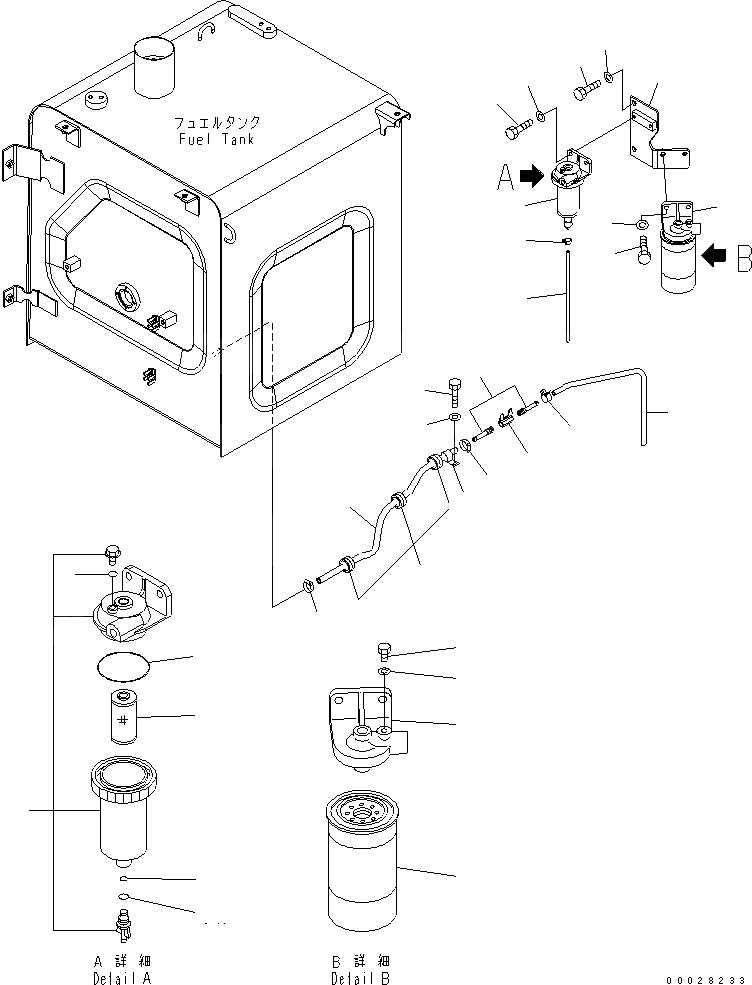 フュエルタンク
Fuel Tank

A

B

A 詳細
Detail A

B 詳細
Detail B

00028233