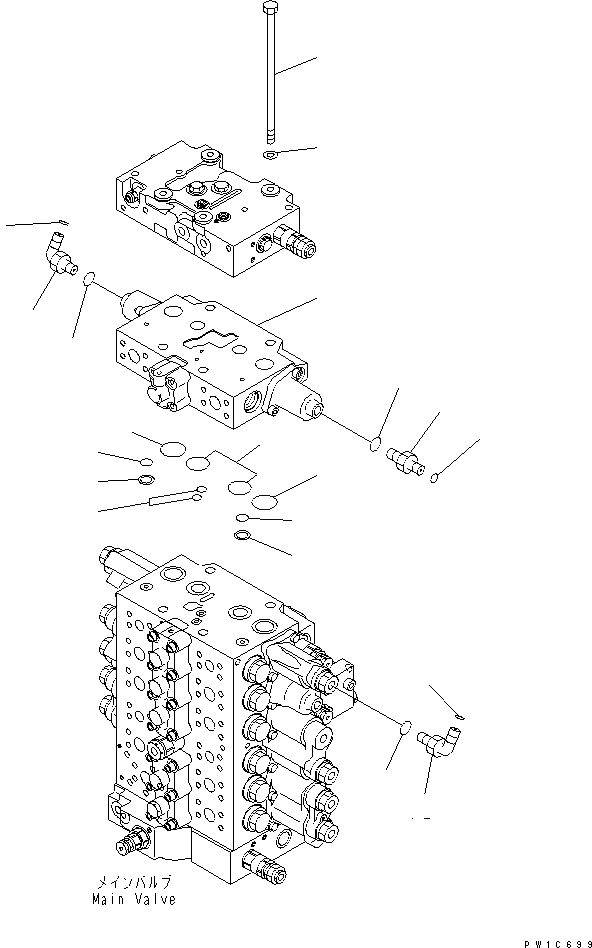 メインバルブ
Main Valve

PW1C699