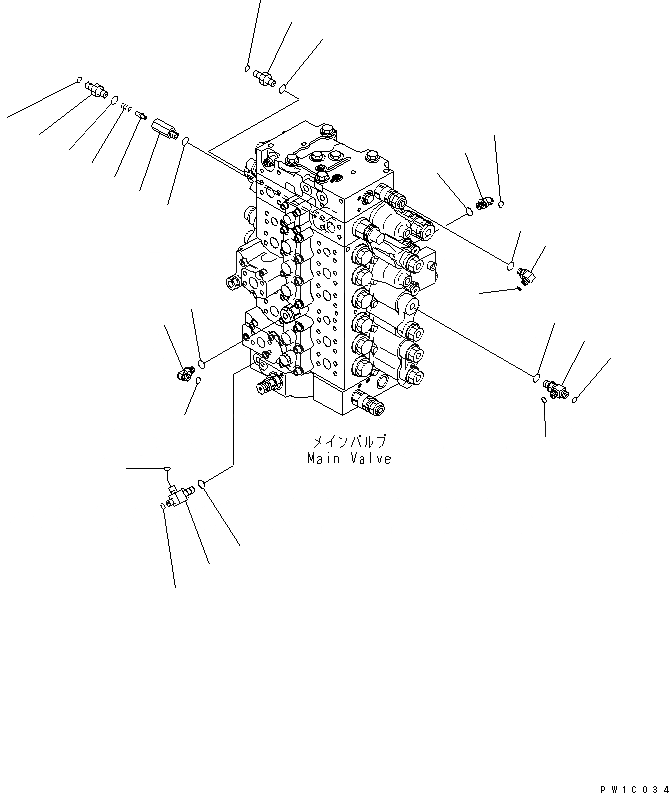 メインバルブ
Main Valve

PW1C034