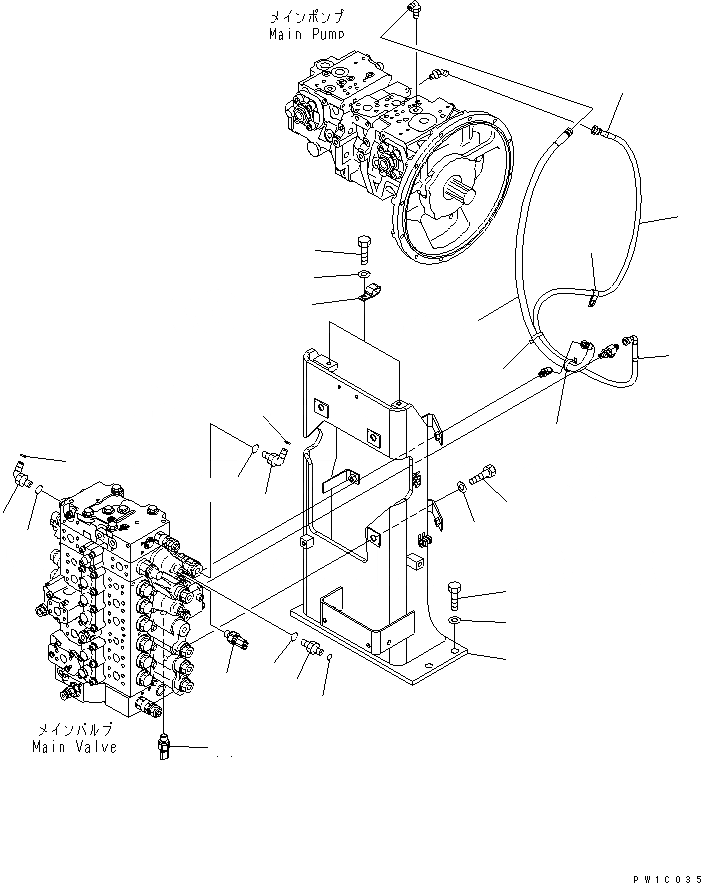 メインポンプ
Main Pump

メインバルブ
Main Valve

PW1C035