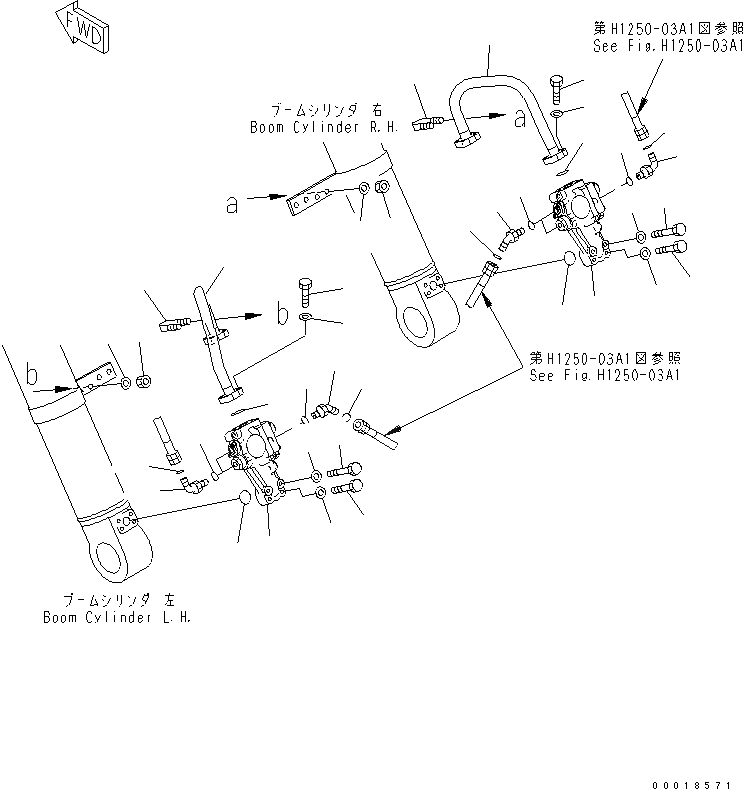 FWD

第H1250-03A1図参照
See Fig.H1250-03A1

ブームシリンダ 右
Boom Cylinder R.H.

a

a

b

b

第H1250-03A1図参照
See Fig.H1250-03A1

ブームシリンダ 左
Boom Cylinder L.H.

00018571