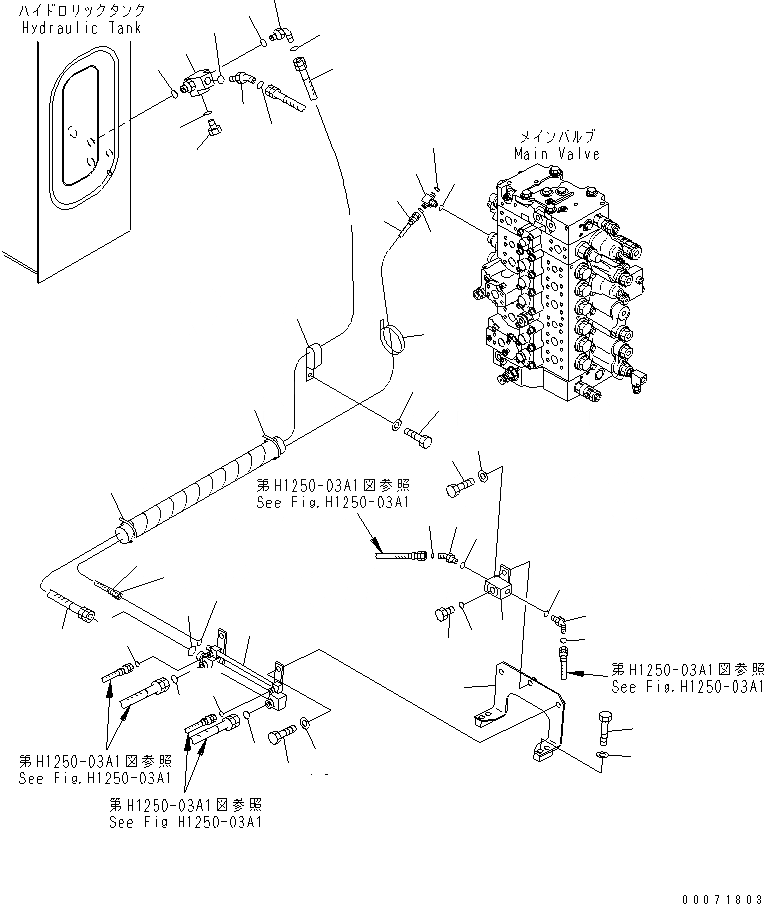 ハイドロリックタンク
Hydraulic Tank

メインバルブ
Main Valve

第H1250-03A1図参照
See Fig.H1250-03A1

第H1250-03A1図参照
See Fig.H1250-03A1

第H1250-03A1図参照
See Fig.H1250-03A1

第H1250-03A1図参照
See Fig H1250-03A1

00071803