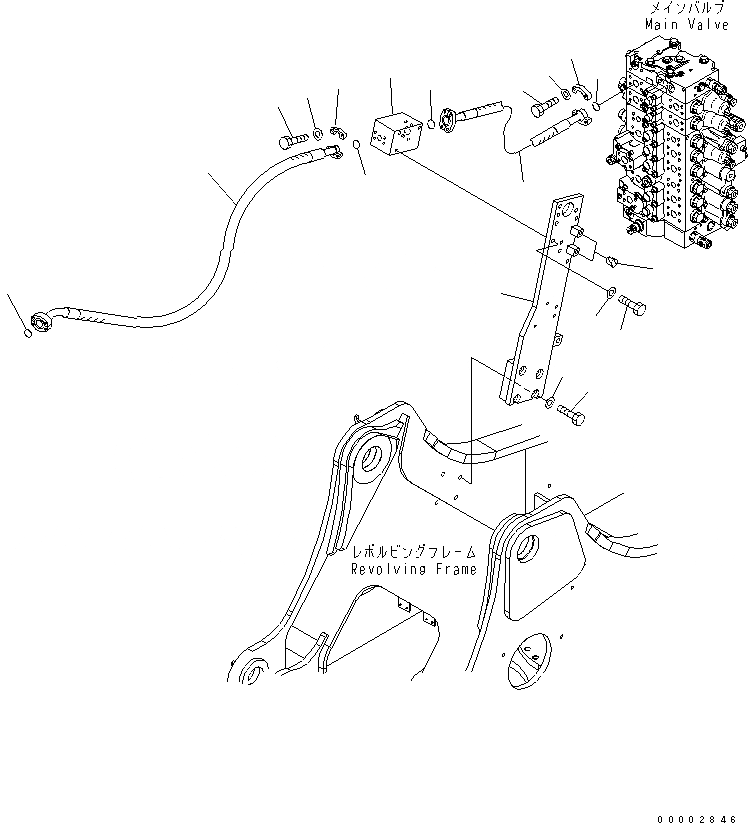 メインバルブ
Main Valve

レボルビングフレーム
Revolving Frame

00002846