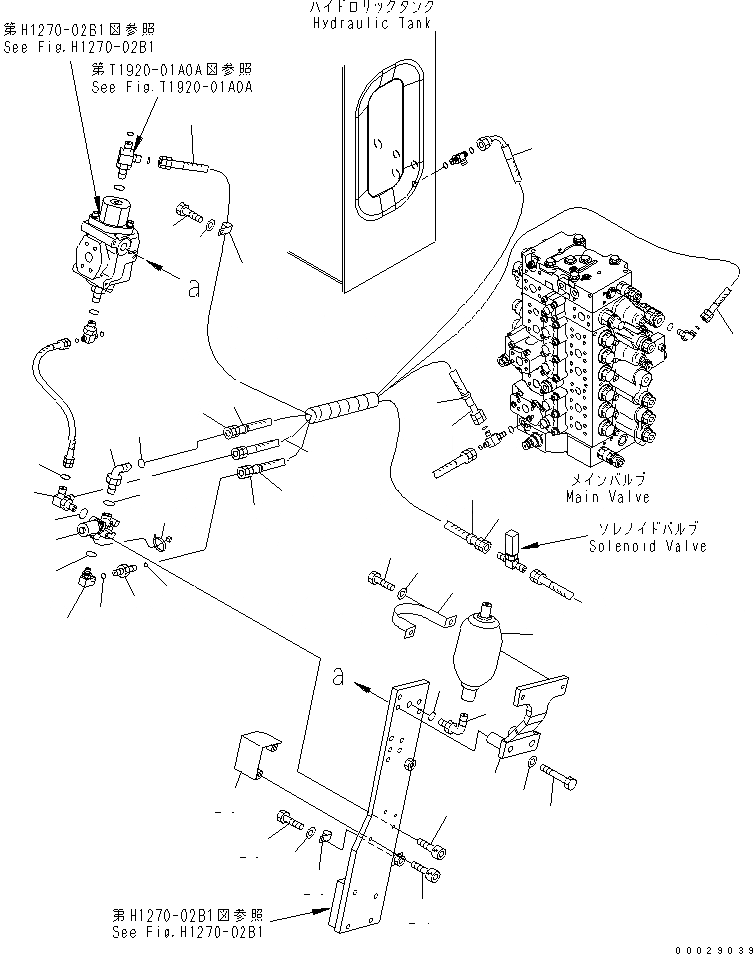 第H1270-02B1図参照
See Fig.H1270-02B1

第T1920-01A0A図参照
See Fig.T1920-01A0A

ハイドロリックタンク
Hydraulic Tank

a

メインバルブ
Main Valve

ソレノイドバルブ
Solenoid Valve

a

第H1270-02B1図参照
See Fig.H1270-02B1

00029039