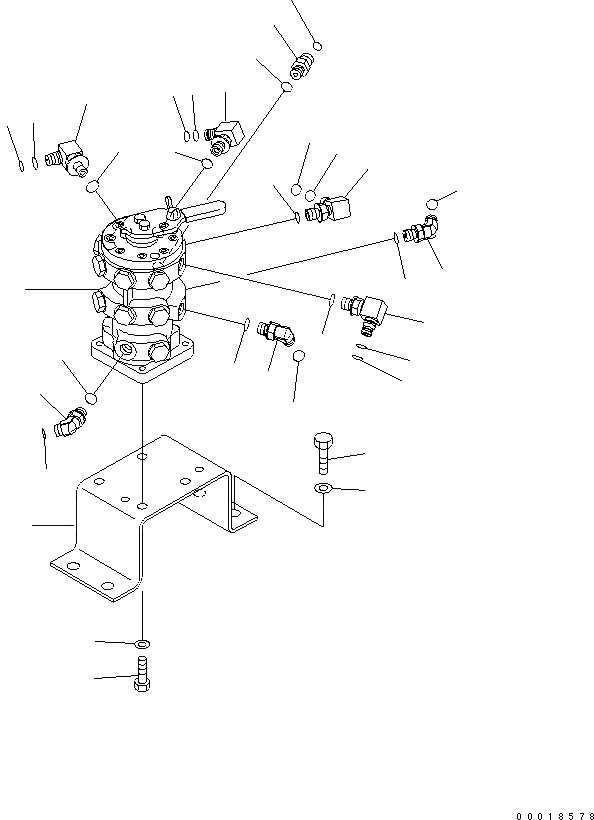 00018578