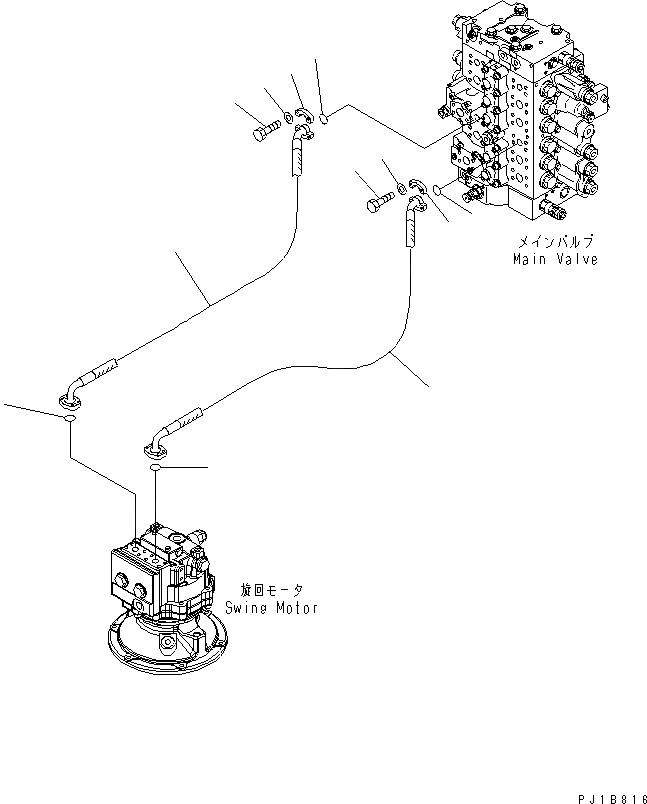 メインバルブ
Main Valve

旋回モータ
Swing Motor

PJ1B816