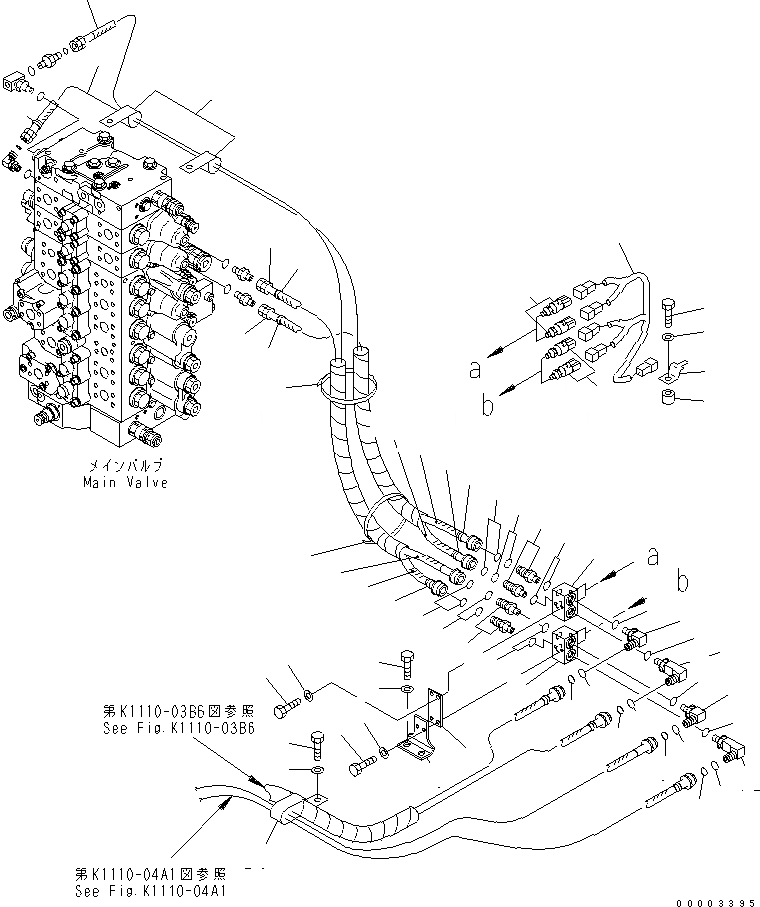 メインバルブ
Main Valve

a
b

a
b

第K1110-03B6図参照
See Fig.K1110-03B6

第K1110-04A1図参照
See Fig.K1110-04A1

00003395