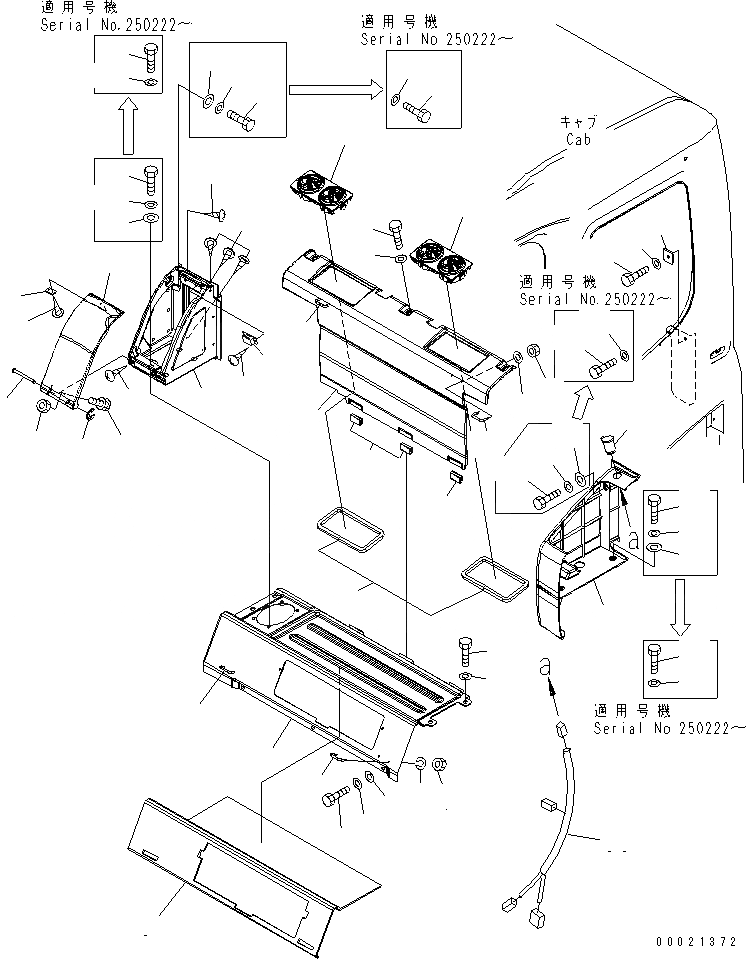 適用号機
Serial No.250222～

適用号機
Serial No 250222～

キャブ
Cab

適用号機
Serial No.250222～

a

a

適用号機
Serial No 250222～

00021372