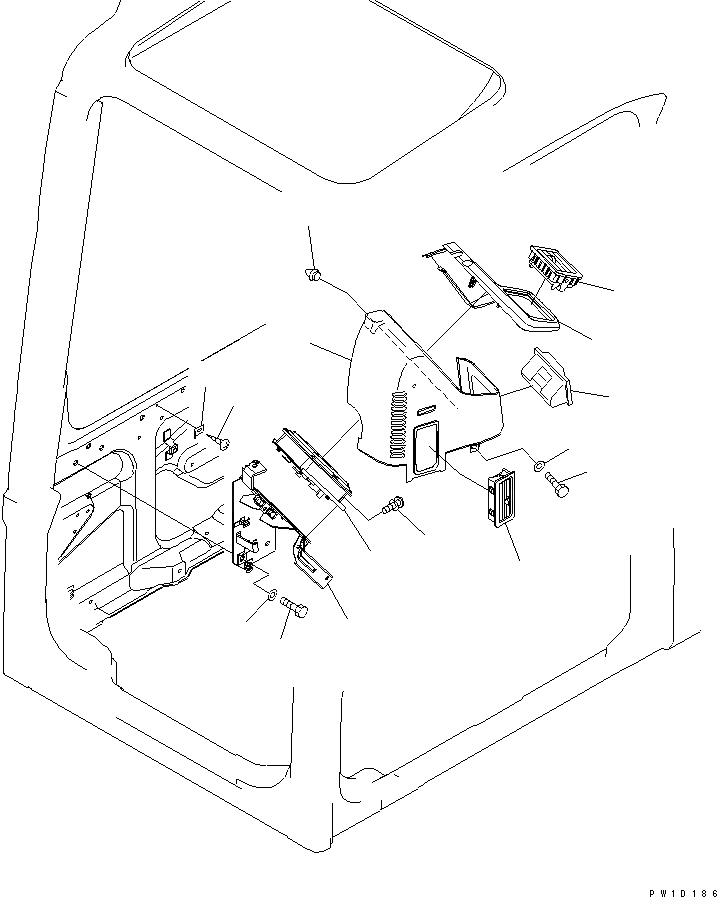 PW1D186