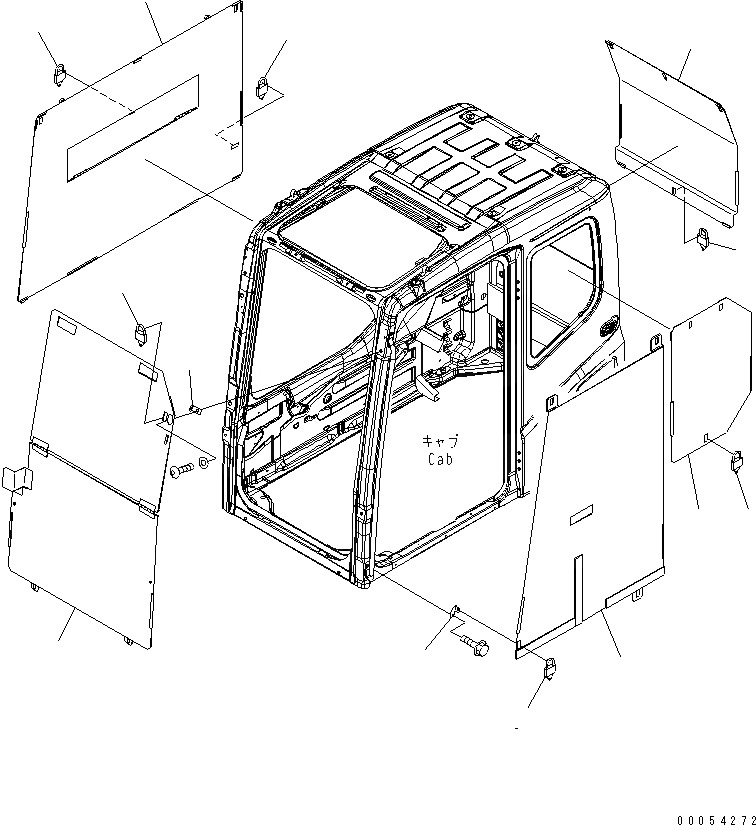 キャブ
Cab

00054272