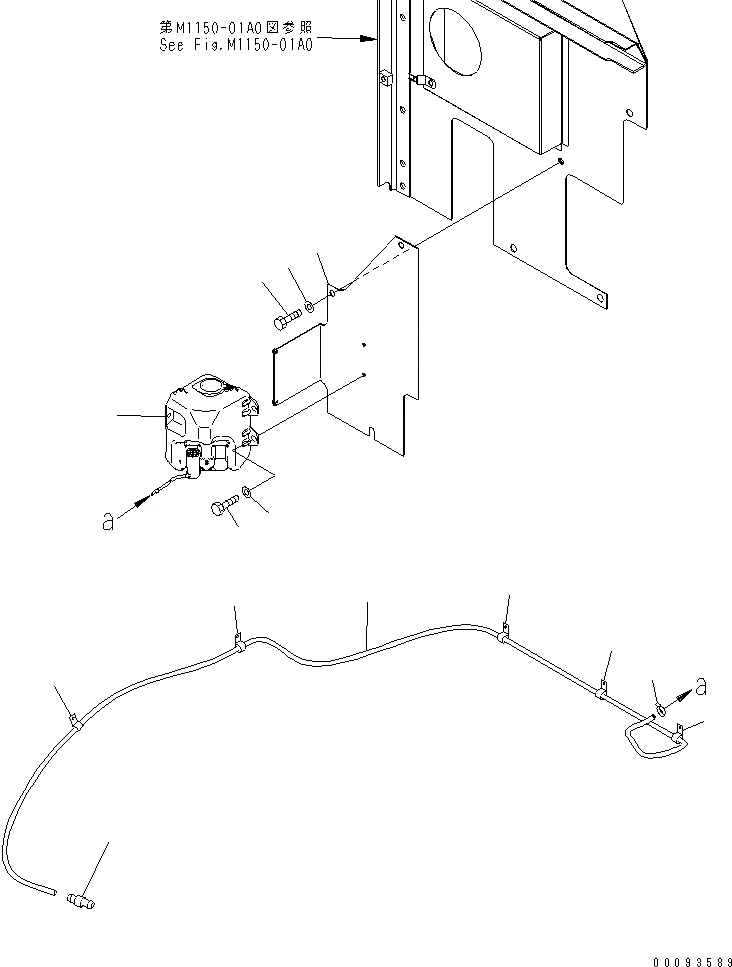 第M1150-01A0図参照
See Fig.M1150-01A0

a

a

00093589