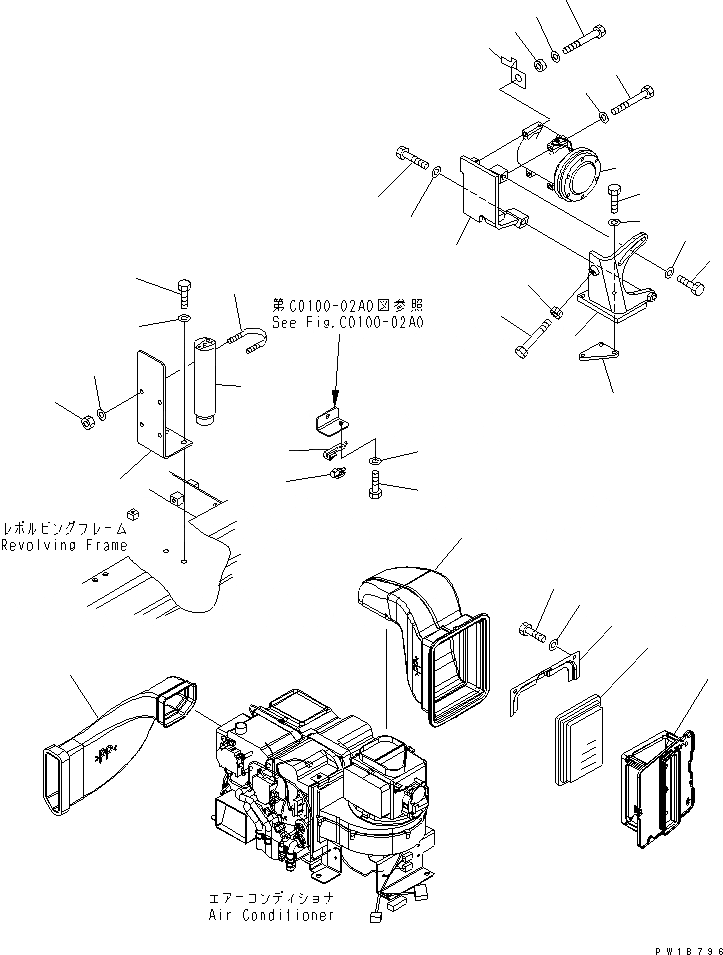 第C0100-02A0図参照
See Fig.C0100-02A0

レボルビングフレーム
Revolving Frame

エアーコンディショナ
Air Conditioner

PW18796