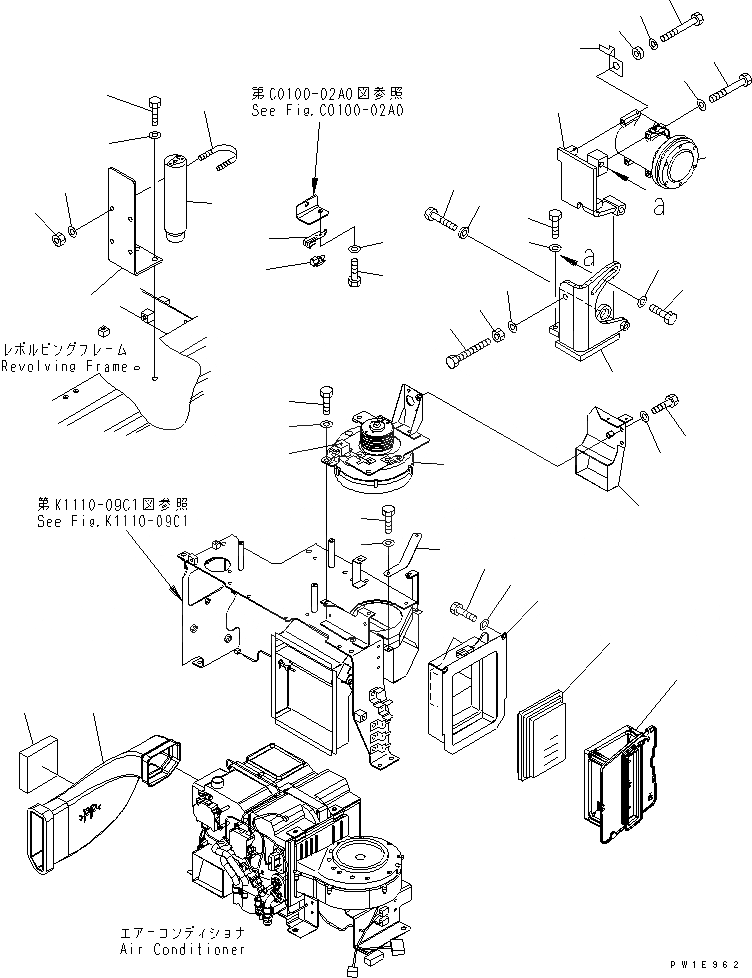 第C0100-02A0図参照
See Fig.C0100-02A0

a

a

レボルビングフレーム
Revolving Frame

第K1110-09C1図参照
See Fig.K1110-09C1

エアーコンディショナ
Air Conditioner

PW1E962