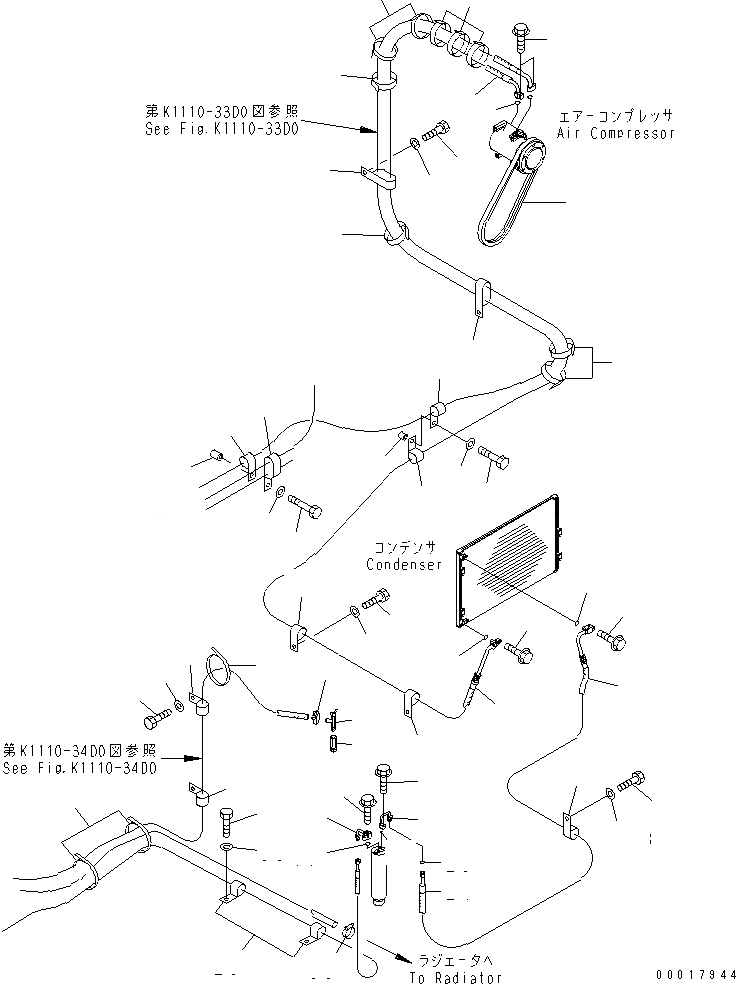 第K1110-33D0図参照
See Fig.K1110-33D0

エアーコンプレッサ
Air Compressor

コンデンサ
Condenser

第K1110-34D0図参照
See Fig.K1110-34D0

ラジエータへ
To Radiator

00017944