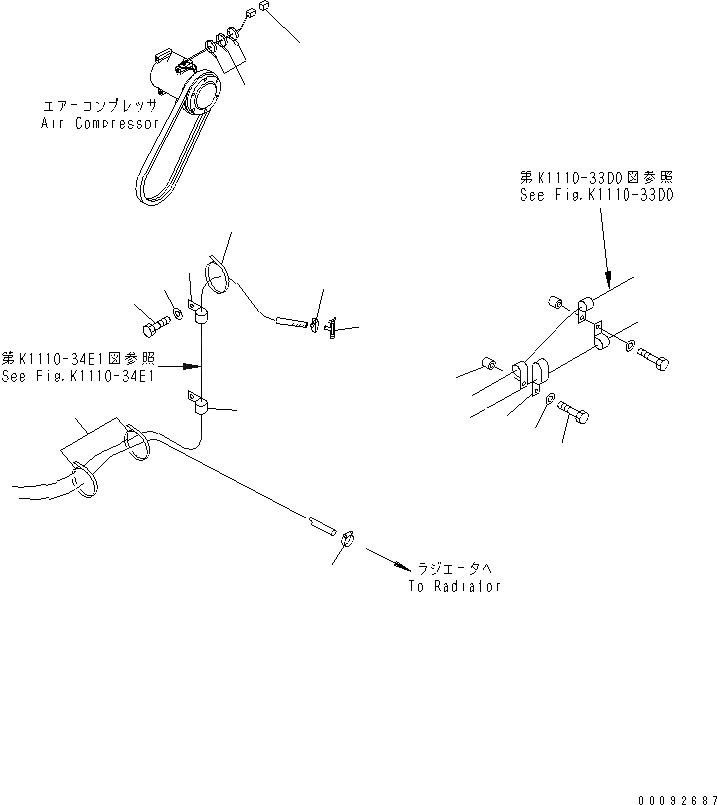 エアーコンプレッサ
Air Compressor

第K1110-33D0図参照
See Fig.K1110-33D0

第K1110-34E1図参照
See Fig.K1110-34E1

ラジエータへ
To Radiator

00092687