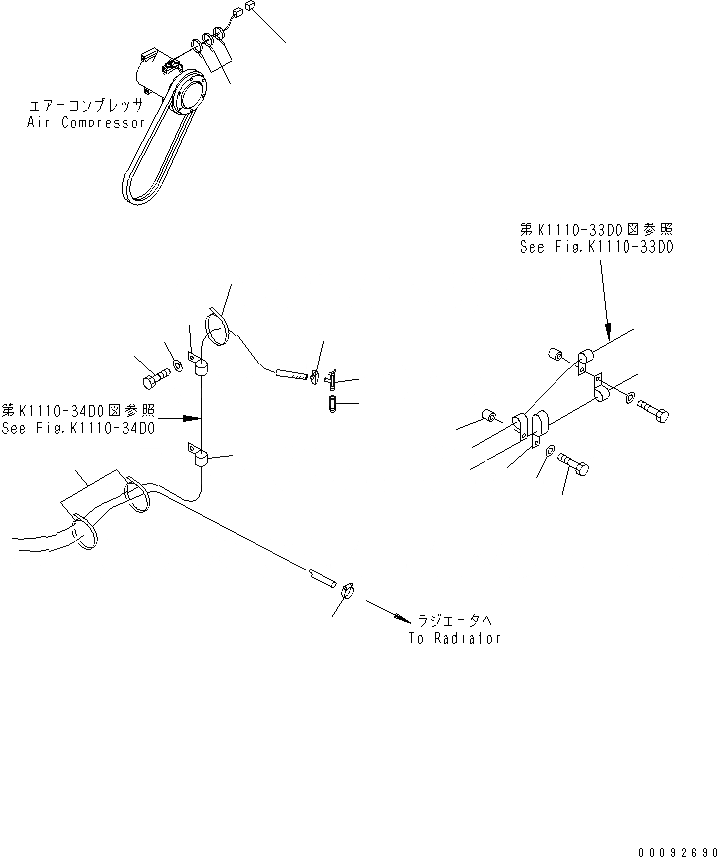 エアーコンプレッサ
Air Compressor

第K1110-33D0図参照
See Fig.K1110-33D0

第K1110-34D0図参照
See Fig.K1110-34D0

ラジエータへ
To Radiator

00092690