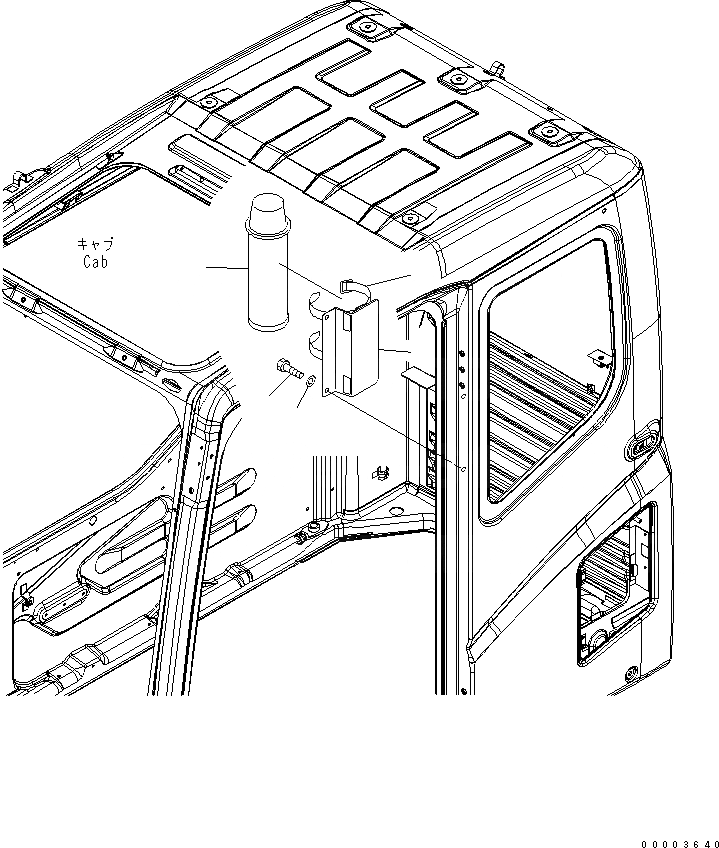 キャブ
Cab

00003640