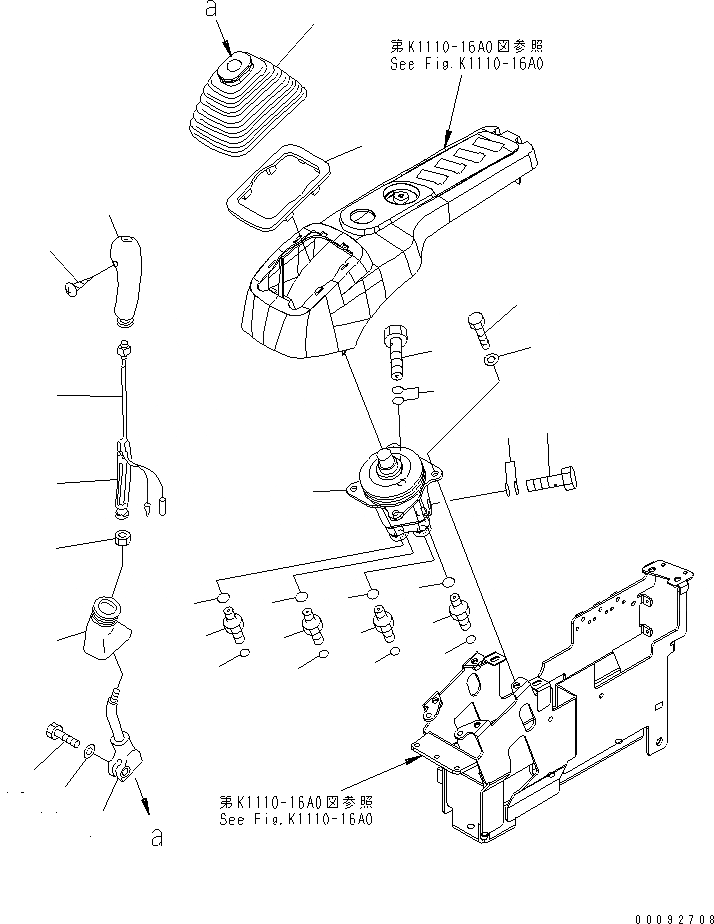 a

第K1110-16A0図参照
See Fig.K1110-16A0

第K1110-16A0図参照
See Fig.K1110-16A0

a

00092708