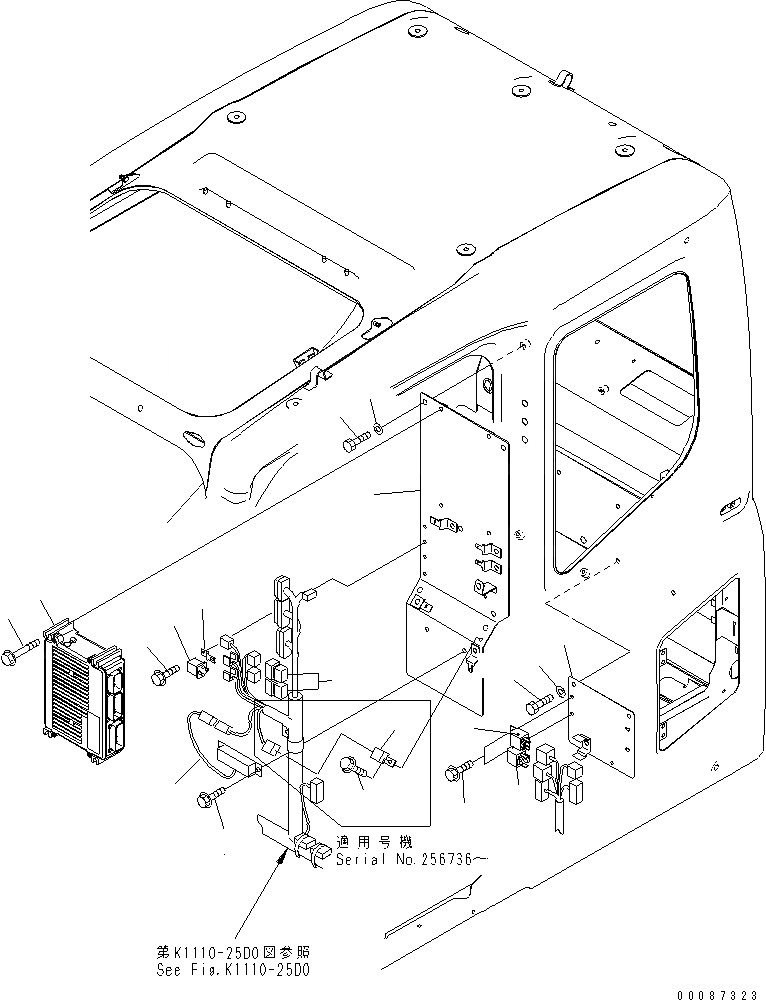 適用号機
Serial No.256736～

第K1110-25D0図参照
See Fig.K1110-25D0

00087323