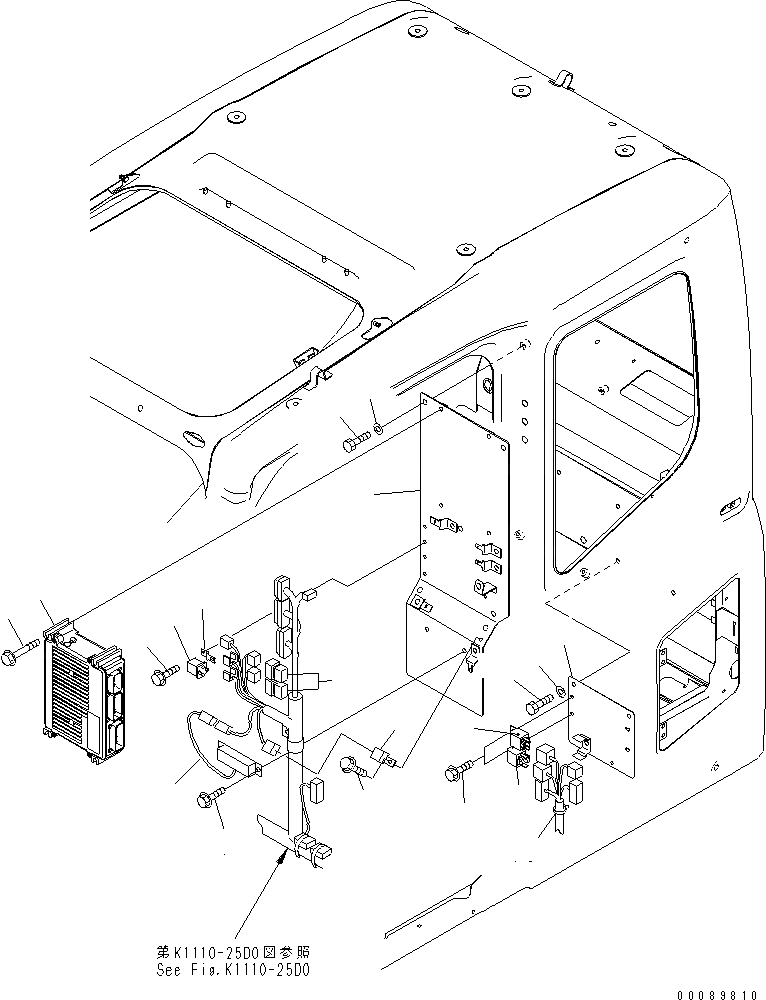 第K1110-25D0図参照
See Fig.K1110-25D0

00089810