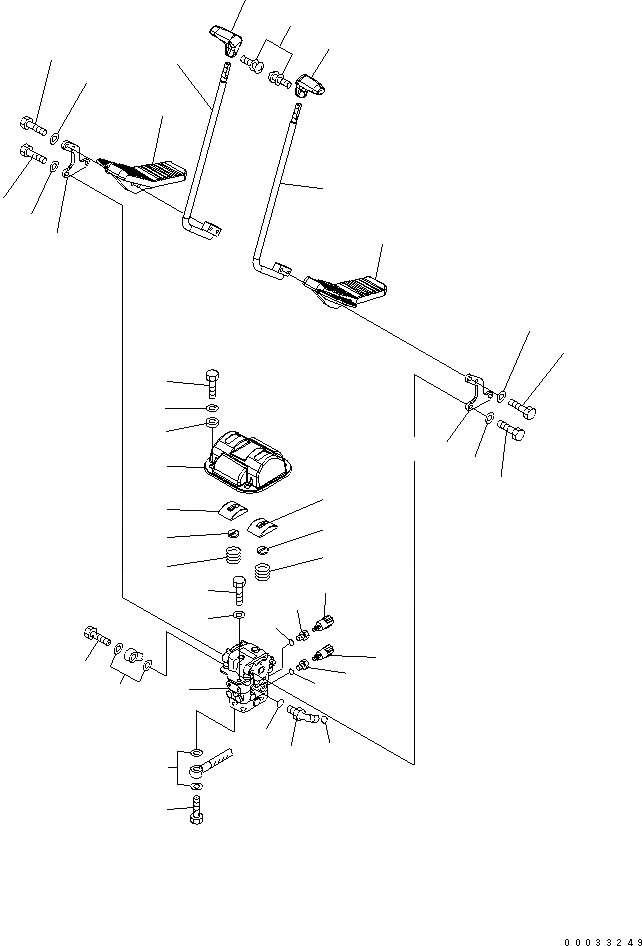 00033249