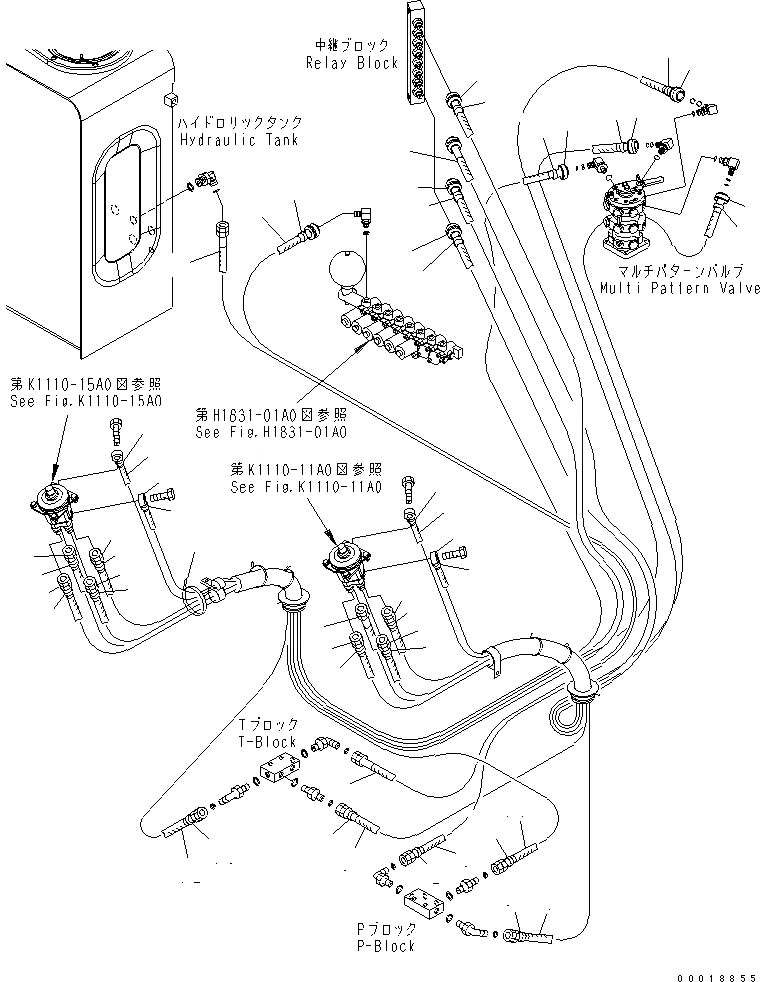 中継ブロック
Relay Block

ハイドロリックタンク
Hydraulic Tank

マルチパターンバルブ
Multi Pattern Valve

第K1110-15A0図参照
See Fig.K1110-15A0

第H1831-01A0図参照
See Fig.H1831-01A0

第K1110-11A0図参照
See Fig.K1110-11A0

Tブロック
T-Block

Pブロック
P-Block

00018855