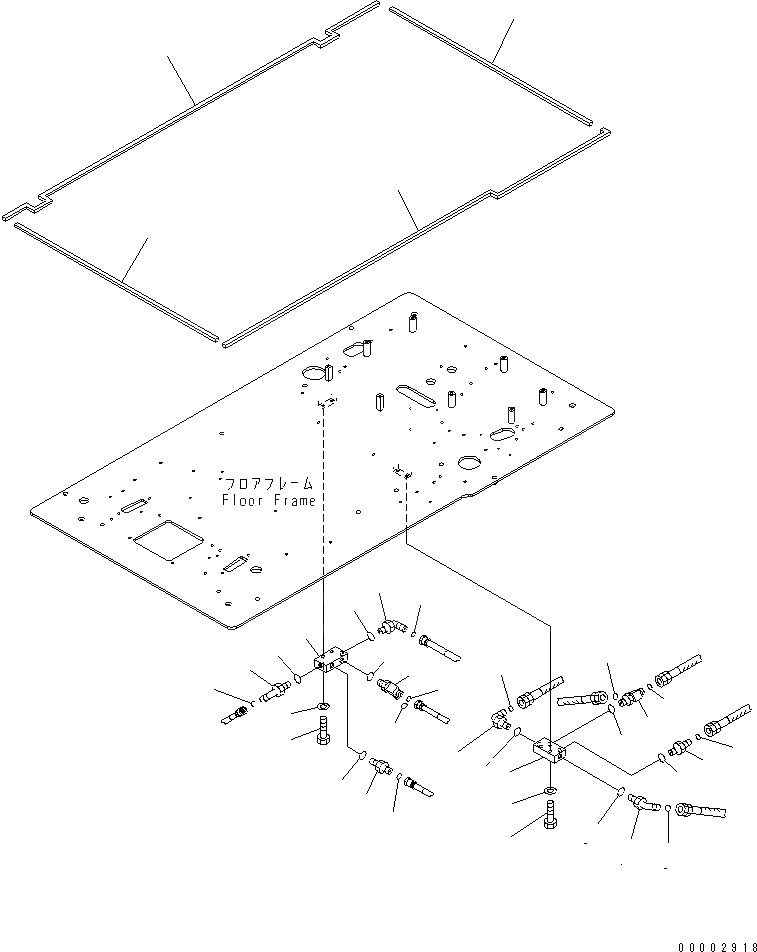 フロアフレーム
Floor Frame

00002918