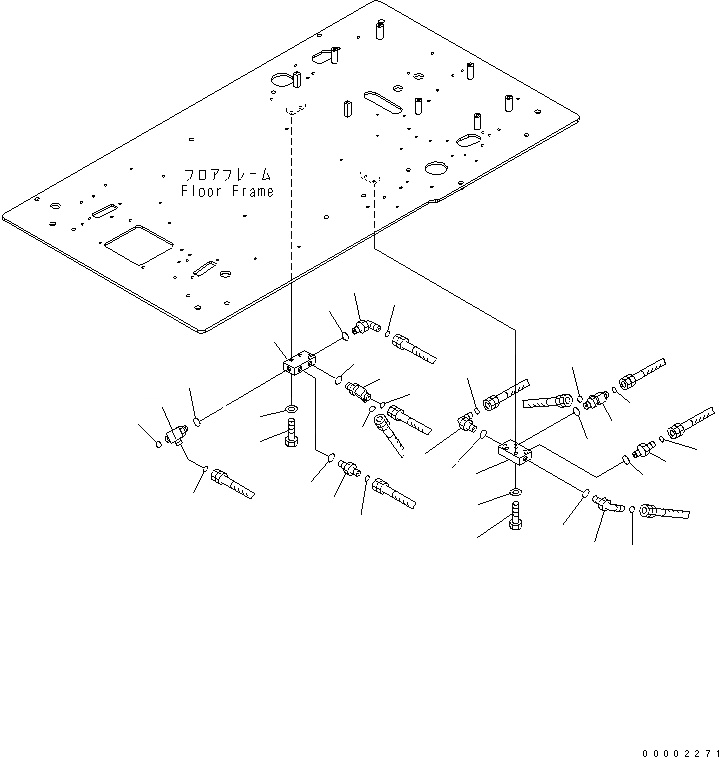 フロアフレーム
Floor Frame

00002271