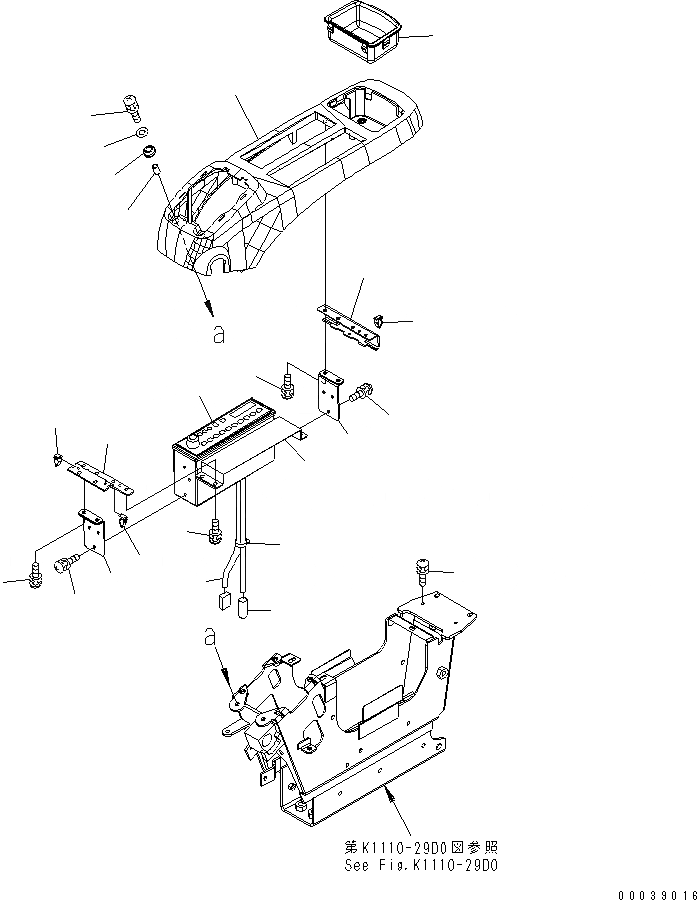 a

a

第K1110-29D0図参照
See Fig.K1110-29D0

00039016