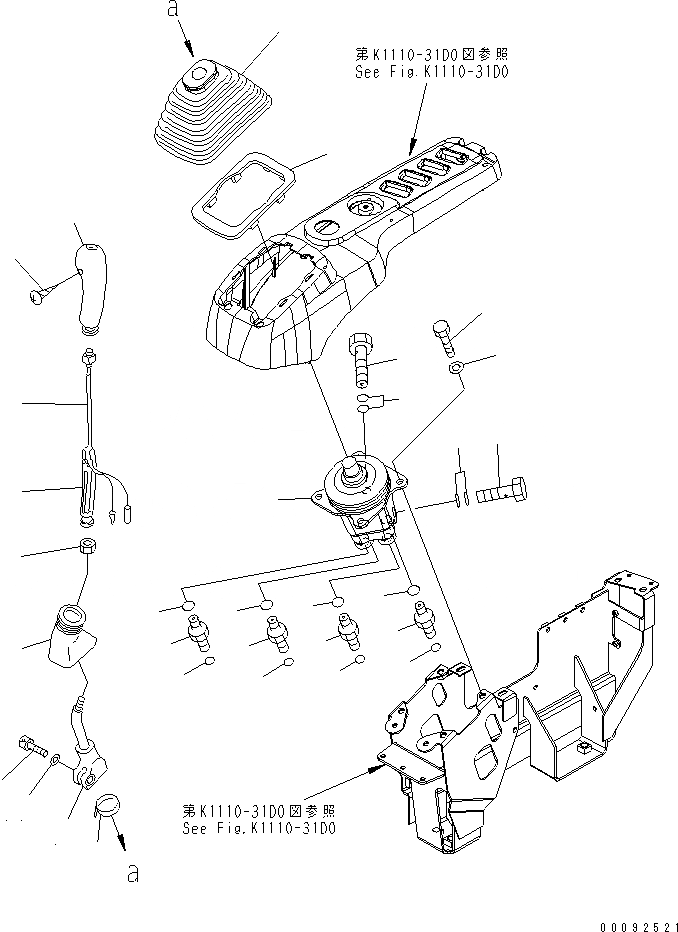 a

第K1110-31D0図参照
See Fig.K1110-31D0

第K1110-31D0図参照
See Fig.K1110-31D0

a

00092521