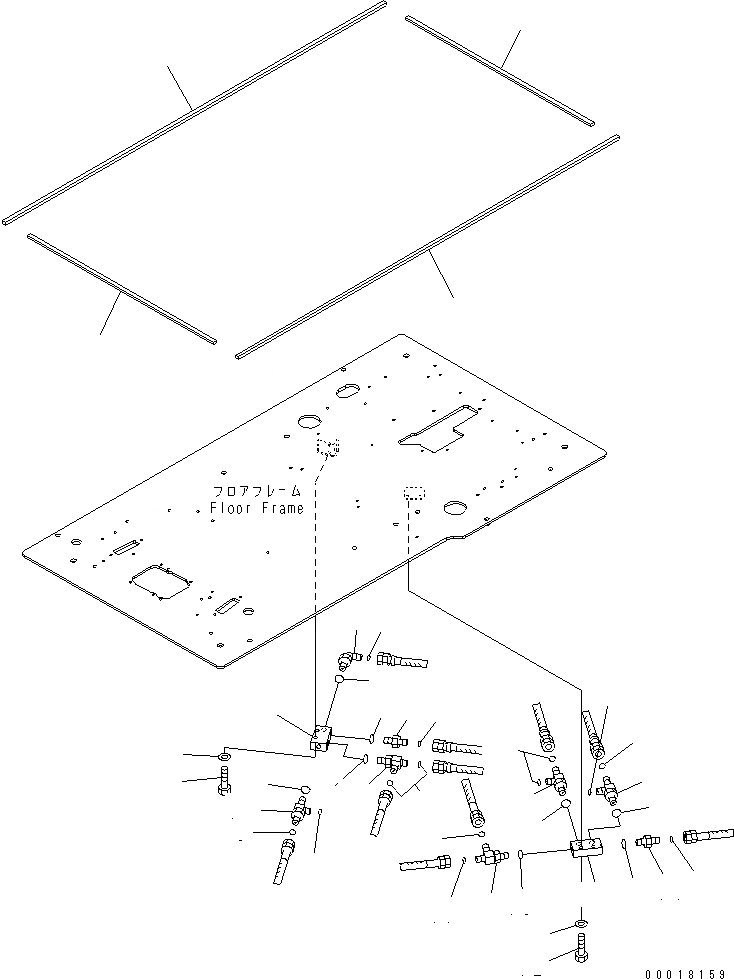 フロアフレーム
Floor Frame

00018159