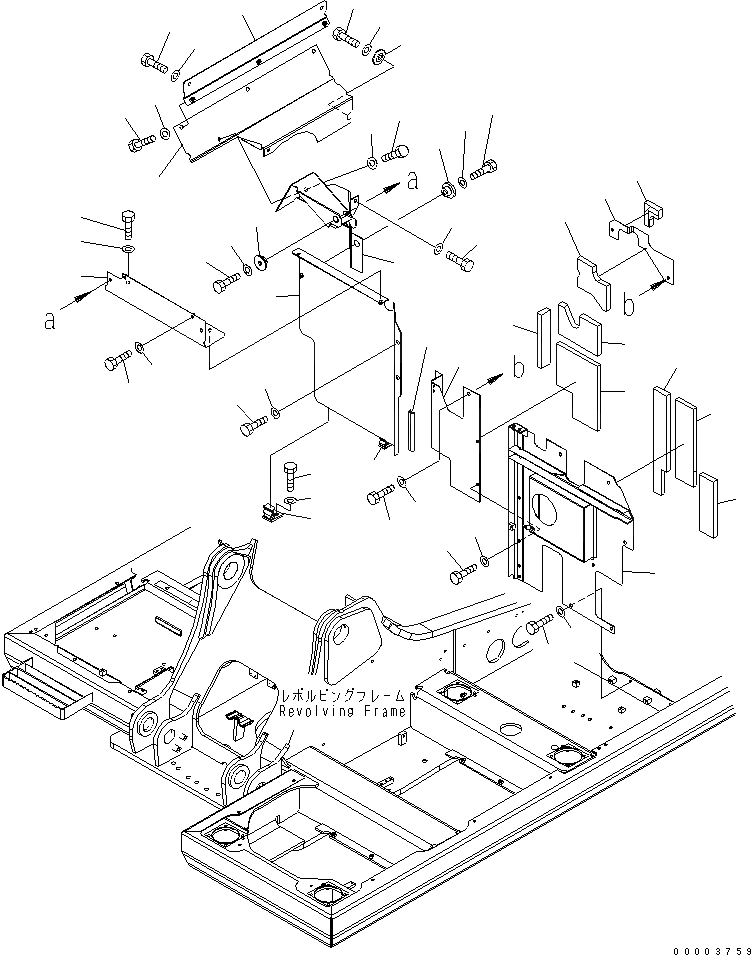 a
a
b
b
レボルビングフレーム
Revolving Frame
00003759