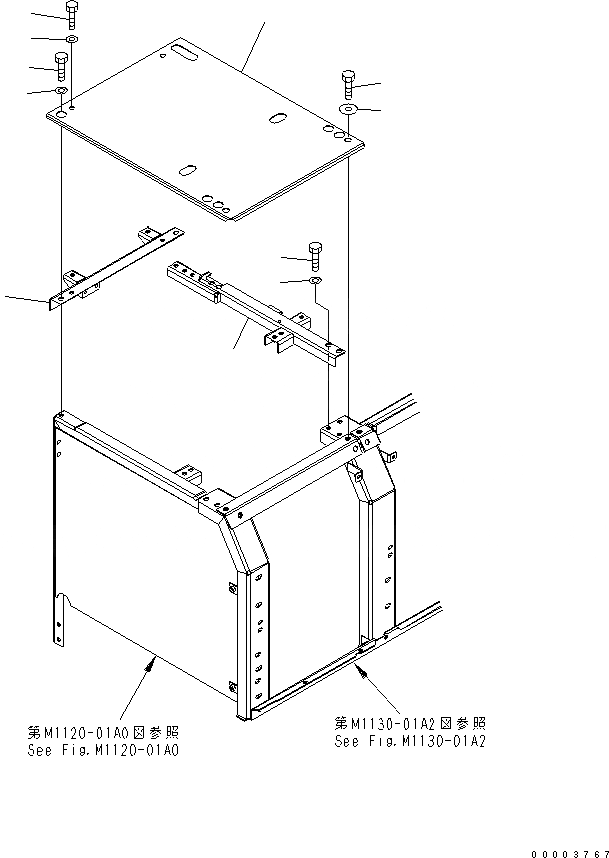 第M1120-01A0図参照
See Fig.M1120-01A0

第M1130-01A2図参照
See Fig.M1130-01A2

00003767