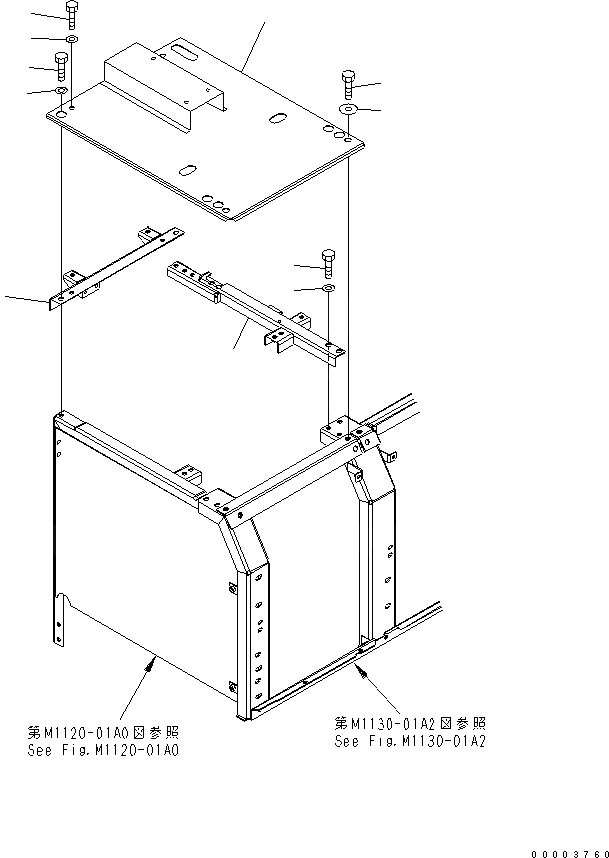 第M1120-01A0図参照
See Fig.M1120-01A0

第M1130-01A2図参照
See Fig.M1130-01A2

00003760