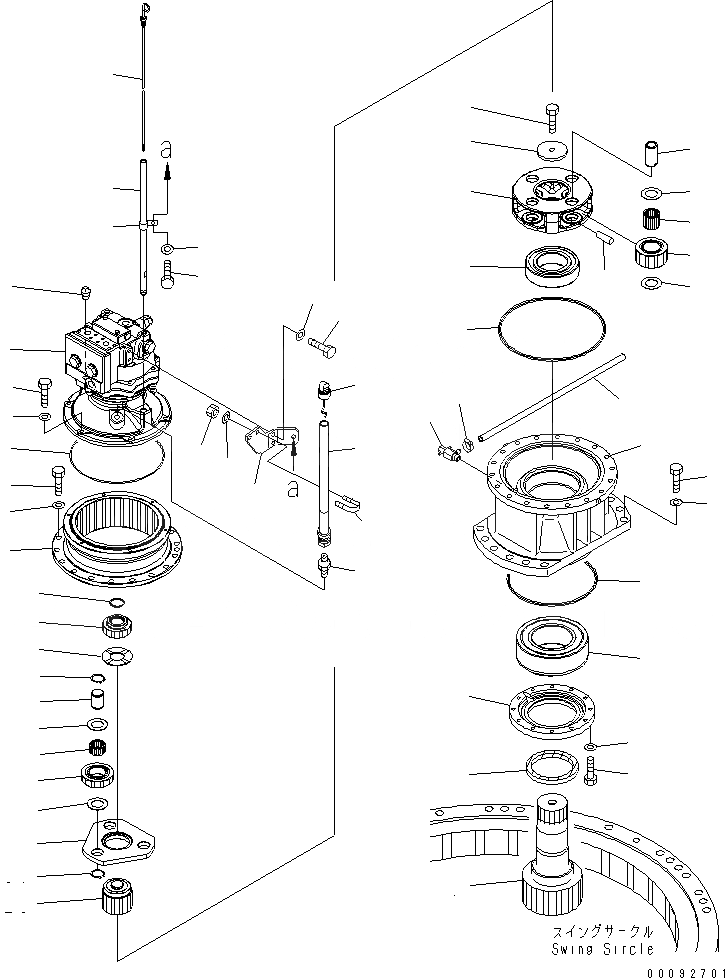 a

a

スイングサークル
Swing Sircle

00092701