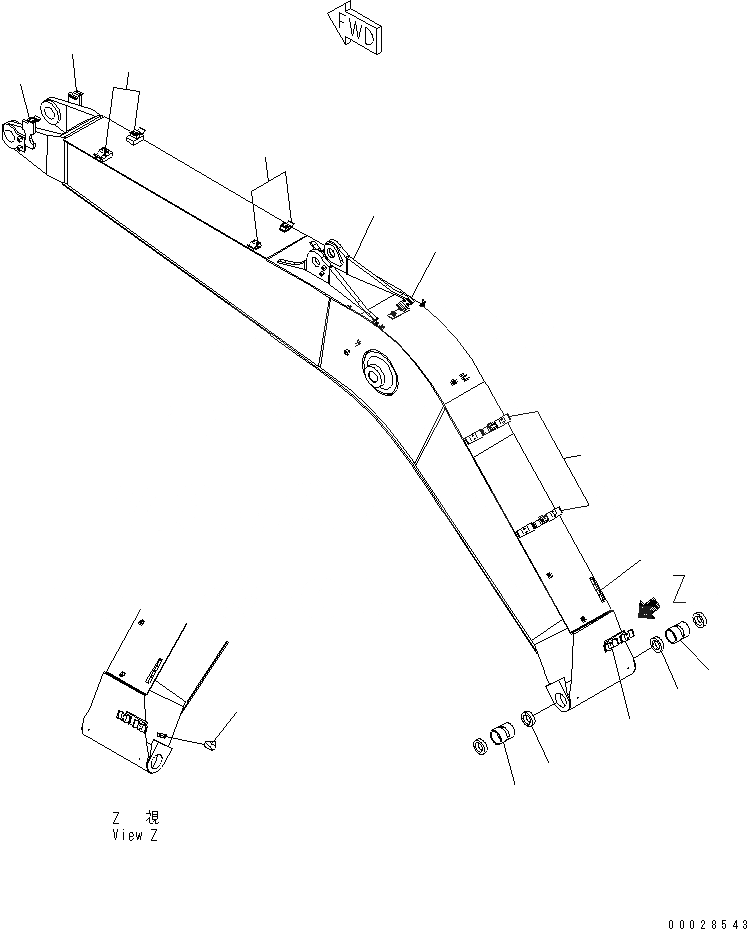 FWD

Z

Z 視
View Z

00028543