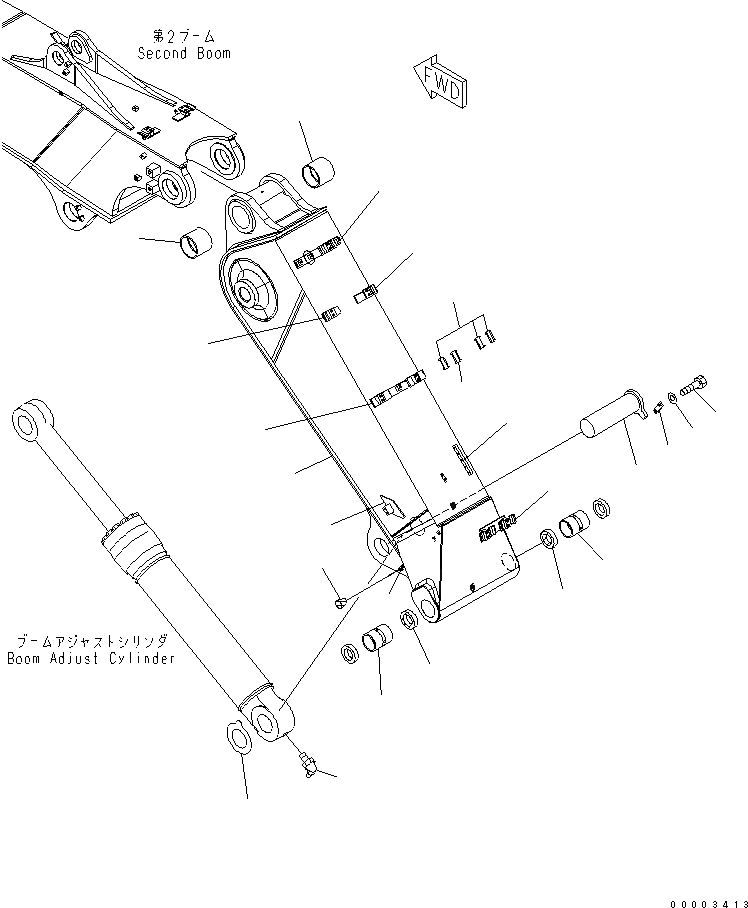 第2ブーム
Second Boom

FWD

ブームアジャストシリンダ
Boom Adjust Cylinder

00003413