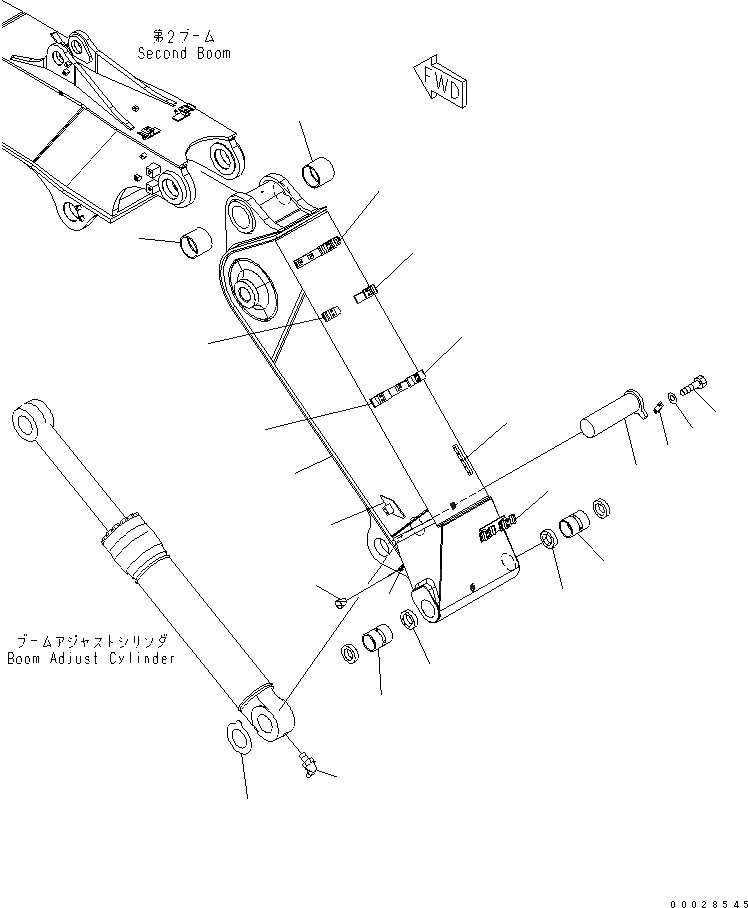 第2ブーム
Second Boom

FWD

ブームアジャストシリンダ
Boom Adjust Cylinder

00028545